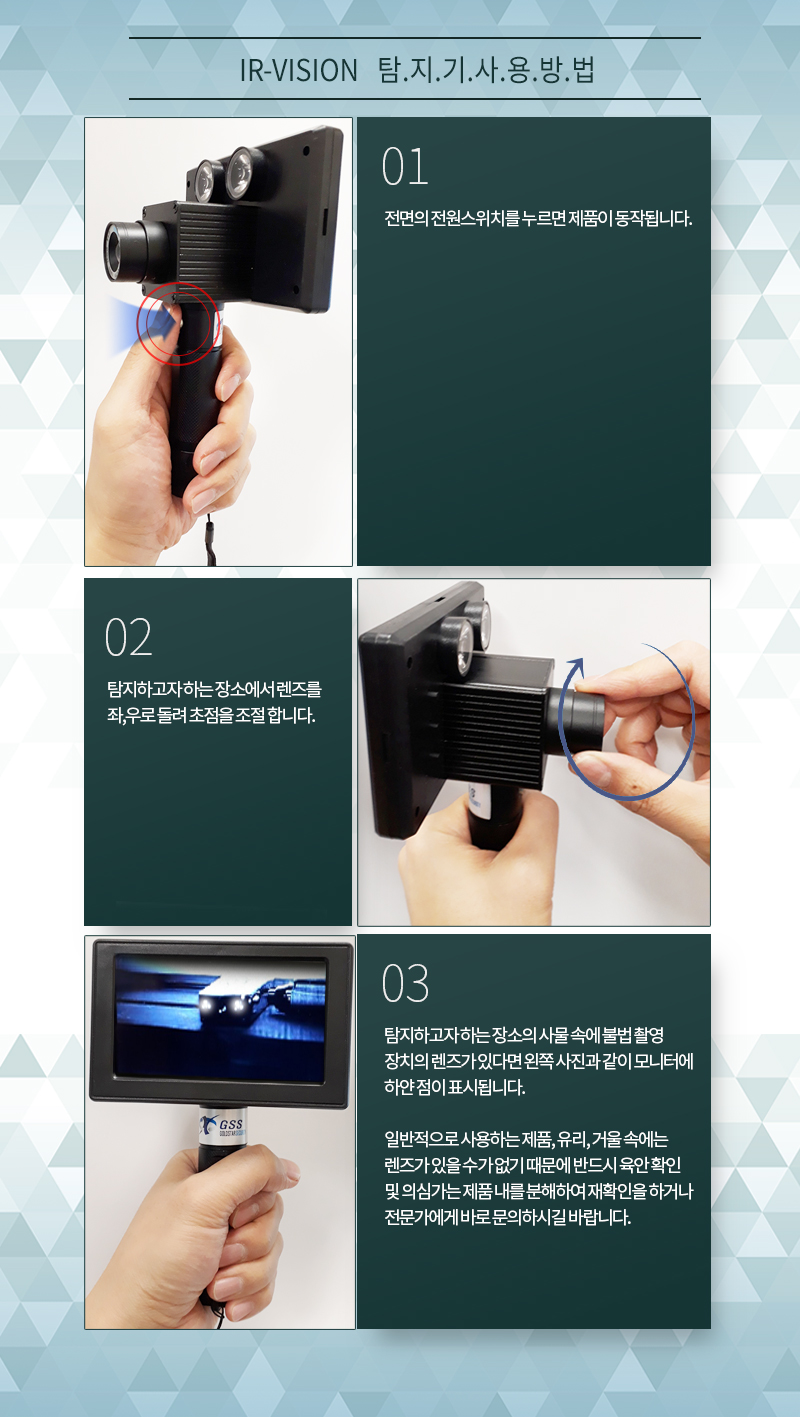 IR-VISION 탐.지.기.사.용.방.법

01

전면의 전원스위치를 누르면 제품이 동작됩니다.

02

탐지하고자 하는 장소에서 렌즈를 좌,우로 돌려 초점을 조절 합니다.

03

탐지하고자 하는 장소의 사물 속에 불법 촬영 장치의 렌즈가 있다면 왼쪽 사진과 같이 모니터에 하얀 점이 표시됩니다.

일반적으로 사용하는 제품, 유리, 거울 속에는 렌즈가 있을 수가 없기 때문에 반드시 육안 확인 및 의심가는 제품 내를 분해하여 재확인을 하거나 전문가에게 바로 문의하시길 바랍니다.

GSS